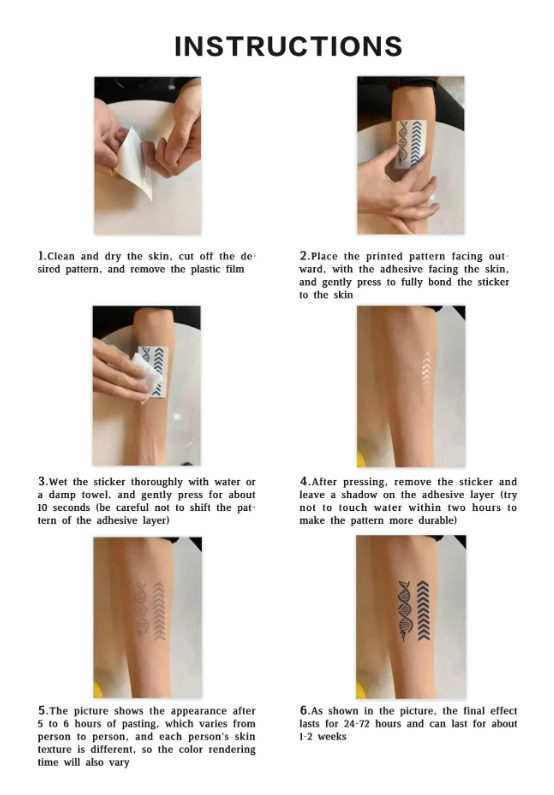 INSTRUCTIONS

1.Clean and dry the skin, cut off the desired pattern, and remove the plastic film

2.Place the printed pattern facing outward, with the adhesive facing the skin, and gently press to fully bond the sticker to the skin

3.Wet the sticker thoroughly with water or a damp towel, and gently press for about 10 seconds (be careful not to shift the pattern of the adhesive layer)

4.After pressing, remove the sticker and leave a shadow on the adhesive layer (try not to touch water within two hours to make the pattern more durable)

5.The picture shows the appearance after 5 to 6 hours of pasting, which varies from person to person, and each person's skin texture is different, so the color rendering time will also vary

6.As shown in the picture, the final effect lasts for 24-72 hours and can last for about 1-2 weeks