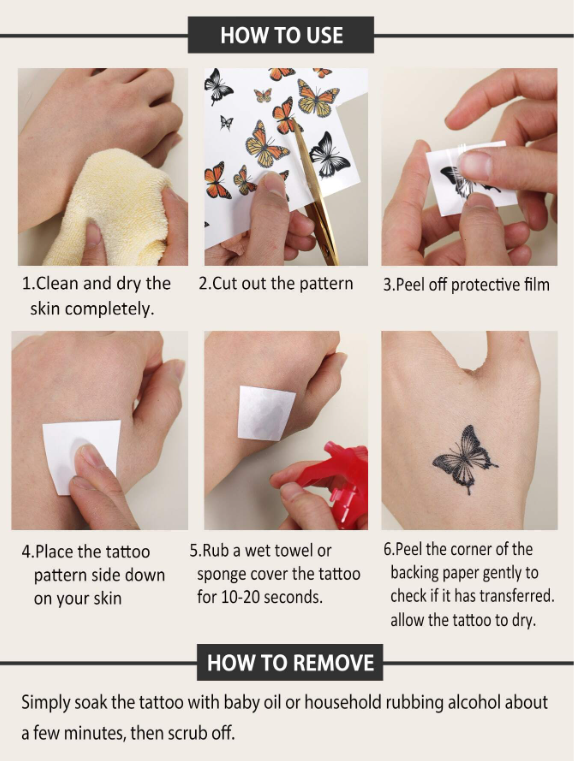 HOW TO USE

1.Clean and dry the skin completely.

2.Cut out the pattern

3.Peel off protective film

4.Place the tattoo pattern side down on your skin

5.Rub a wet towel or sponge cover the tattoo for 10-20 seconds.

6.Peel the corner of the backing paper gently to check if it has transferred. allow the tattoo to dry.

HOW TO REMOVE

Simply soak the tattoo with baby oil or household rubbing alcohol about a few minutes, then scrub off.