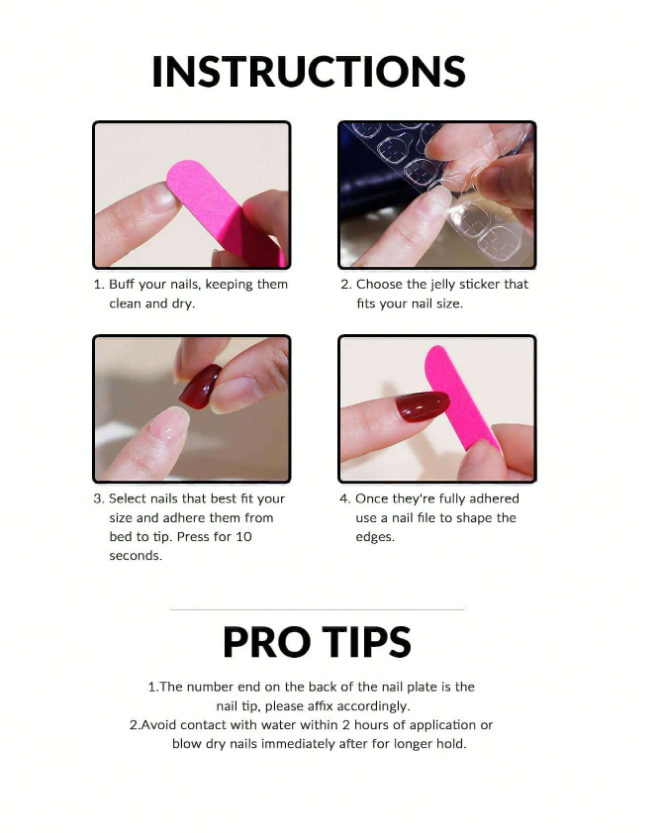 INSTRUCTIONS

1. Buff your nails, keeping them clean and dry.

2. Choose the jelly sticker that fits your nail size.

3. Select nails that best fit your size and adhere them from bed to tip. Press for 10 seconds.

4. Once they're fully adhered use a nail file to shape the edges.

PRO TIPS

1.The number end on the back of the nail plate is the nail tip, please affix accordingly.
2.Avoid contact with water within 2 hours of application or blow dry nails immediately after for longer hold.