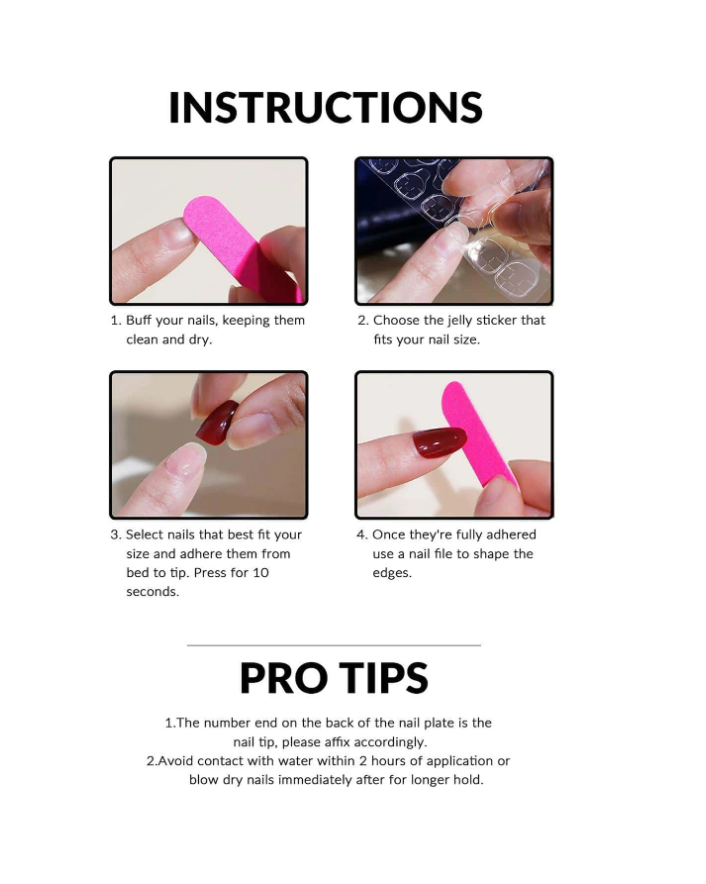 INSTRUCTIONS

1. Buff your nails, keeping them clean and dry.

2. Choose the jelly sticker that fits your nail size.

3. Select nails that best fit your size and adhere them from bed to tip. Press for 10 seconds.

4. Once they're fully adhered use a nail file to shape the edges.

PRO TIPS

1.The number end on the back of the nail plate is the nail tip, please affix accordingly.
2.Avoid contact with water within 2 hours of application or blow dry nails immediately after for longer hold.