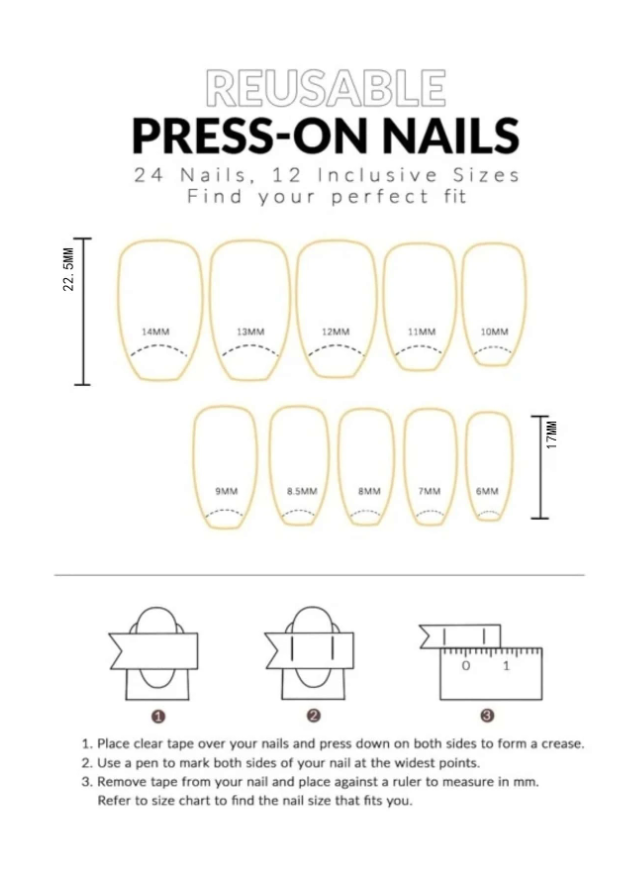 REUSABLE
PRESS-ON NAILS
24 Nails, 12 Inclusive Sizes
Find your perfect fit

22.5MM

14MM 13MM 12MM 11MM 10MM

9MM 8.5MM 8MM 7MM 6MM

17MM

0 1

1 2 3

1. Place clear tape over your nails and press down on both sides to form a crease.
2. Use a pen to mark both sides of your nail at the widest points.
3. Remove tape from your nail and place against a ruler to measure in mm. Refer to size chart to find the nail size that fits you.