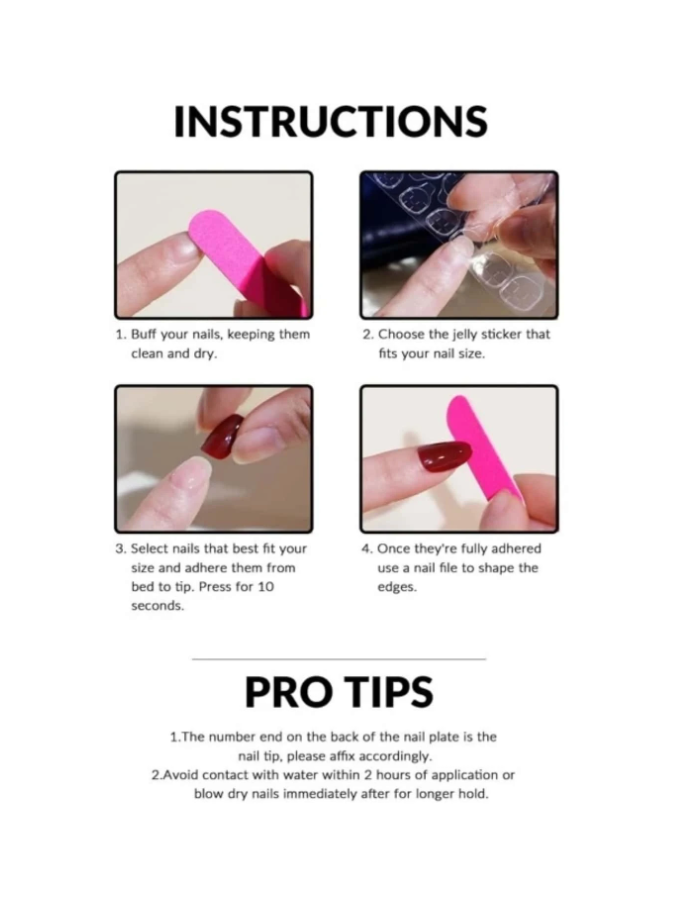 INSTRUCTIONS

1. Buff your nails, keeping them clean and dry.

2. Choose the jelly sticker that fits your nail size.

3. Select nails that best fit your size and adhere them from bed to tip. Press for 10 seconds.

4. Once they're fully adhered use a nail file to shape the edges.

PRO TIPS

1.The number end on the back of the nail plate is the nail tip, please affix accordingly.
2.Avoid contact with water within 2 hours of application or blow dry nails immediately after for longer hold.