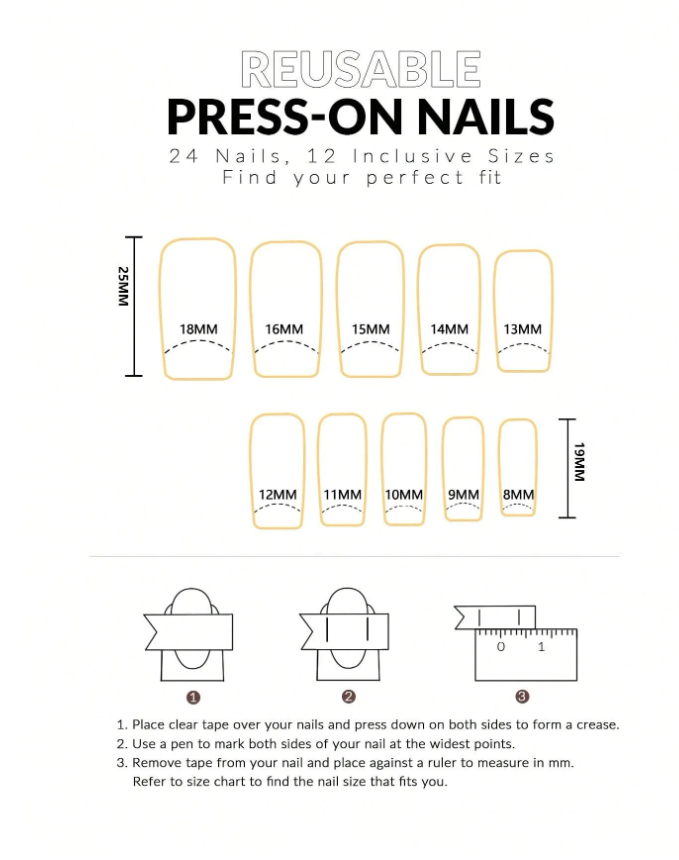 REUSABLE
PRESS-ON NAILS
24 Nails, 12 Inclusive Sizes
Find your perfect fit

25MM

18MM 16MM 15MM 14MM 13MM

12MM 11MM 10MM 9MM 8MM

19MM

0 1

① ② ③

1. Place clear tape over your nails and press down on both sides to form a crease.
2. Use a pen to mark both sides of your nail at the widest points.
3. Remove tape from your nail and place against a ruler to measure in mm. Refer to size chart to find the nail size that fits you.