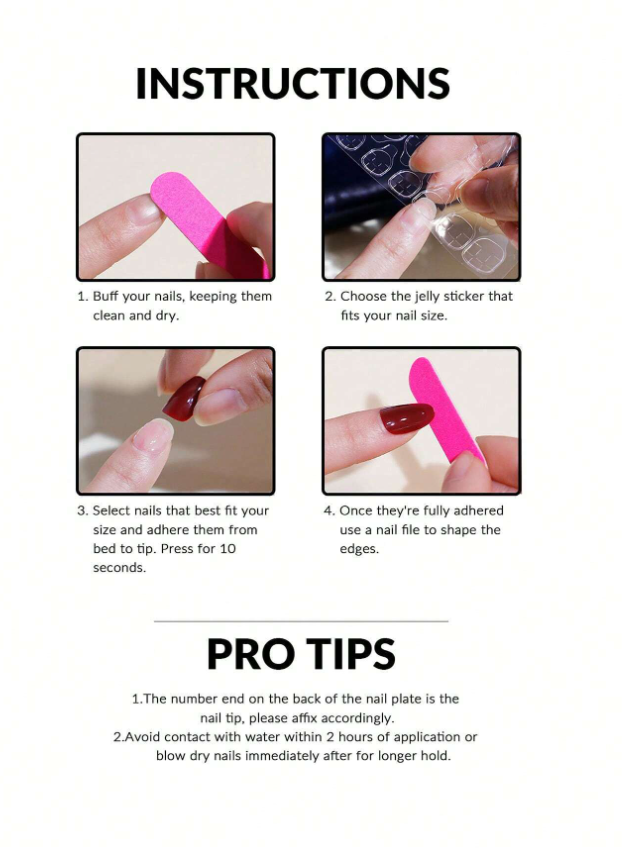 INSTRUCTIONS

1. Buff your nails, keeping them clean and dry.

2. Choose the jelly sticker that fits your nail size.

3. Select nails that best fit your size and adhere them from bed to tip. Press for 10 seconds.

4. Once they're fully adhered use a nail file to shape the edges.

PRO TIPS

1.The number end on the back of the nail plate is the nail tip, please affix accordingly.
2.Avoid contact with water within 2 hours of application or blow dry nails immediately after for longer hold.