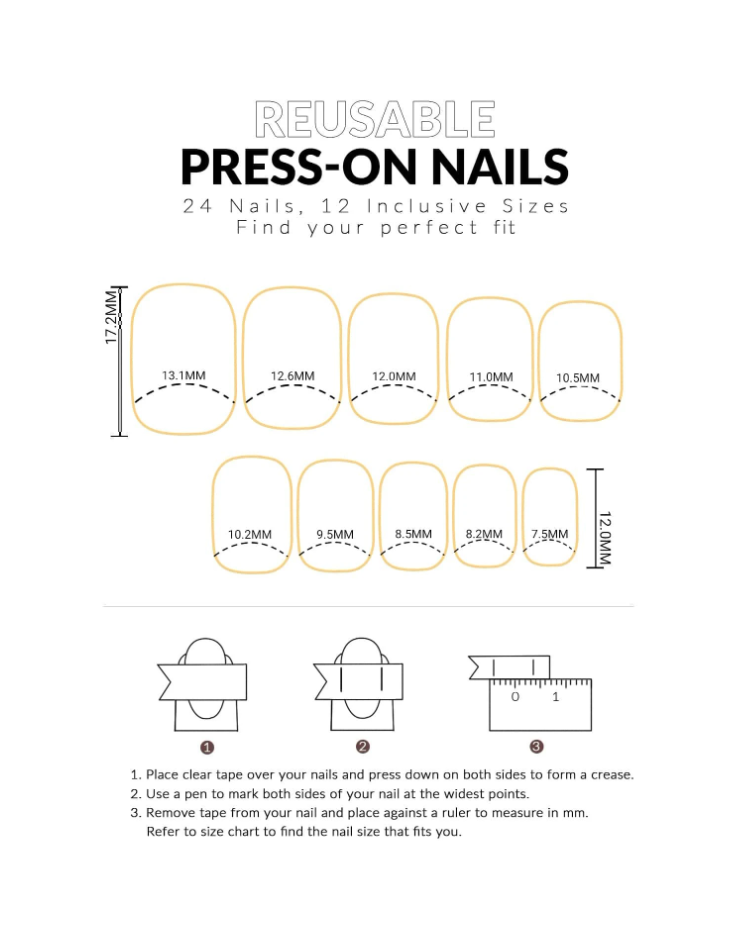 REUSABLE
PRESS-ON NAILS
24 Nails, 12 Inclusive Sizes
Find your perfect fit

17.2MM

13.1MM 12.6MM 12.0MM 11.0MM 10.5MM

10.2MM 9.5MM 8.5MM 8.2MM 7.5MM

12.0MM

0 1

1 2 3

1. Place clear tape over your nails and press down on both sides to form a crease.
2. Use a pen to mark both sides of your nail at the widest points.
3. Remove tape from your nail and place against a ruler to measure in mm. Refer to size chart to find the nail size that fits you.